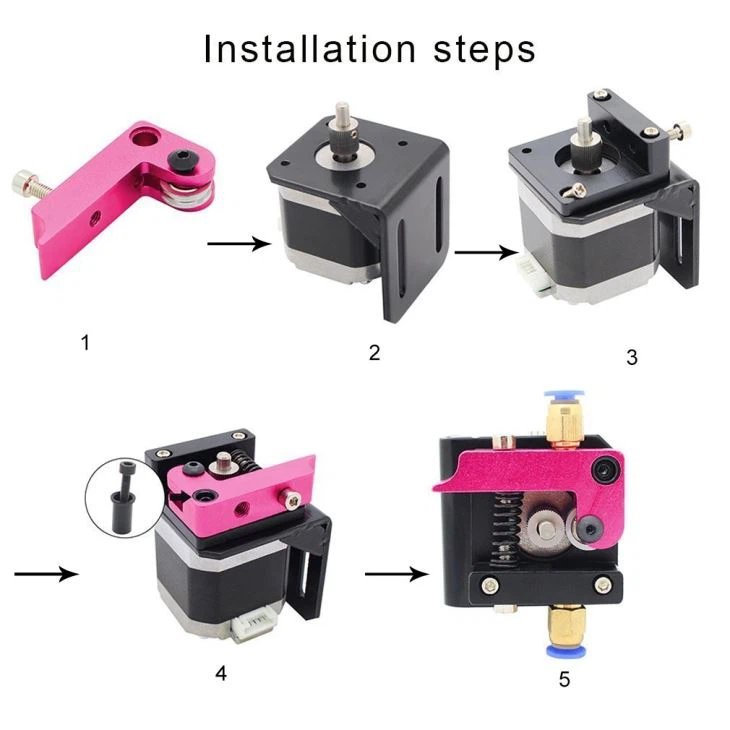 Installation steps

1

2

3

4

5